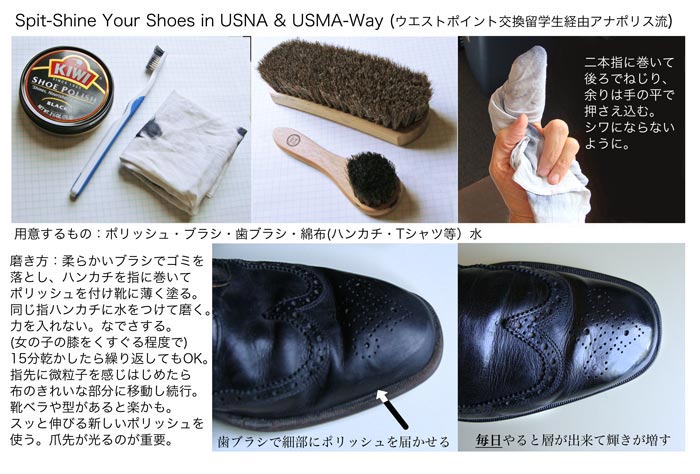 Spit-Shine Your Shoes in USNA & USMA-Way (ウエストポイント交換留学生経由アナポリス流)

KIWI
SHOE POLISH
BLACK

二本指に巻いて後ろでねじり、余りは手の平で押さえ込む。シワにならないように。

用意するもの：ポリッシュ・ブラシ・歯ブラシ・綿布(ハンカチ・Tシャツ等) 水

磨き方：柔らかいブラシでゴミを落とし、ハンカチを指に巻いてポリッシュを付け靴に薄く塗る。同じ指ハンカチに水をつけて磨く。力を入れない。なでさする。(女の子の膝をくすぐる程度で) 15分乾かしたら繰り返してもOK。指先に微粒子を感じはじめたら布のきれいな部分に移動し続行。靴ベラや型があると楽かも。スッと伸びる新しいポリッシュを使う。爪先が光るのが重要。

歯ブラシで細部にポリッシュを届かせる

毎日やると層が出来て輝きが増す